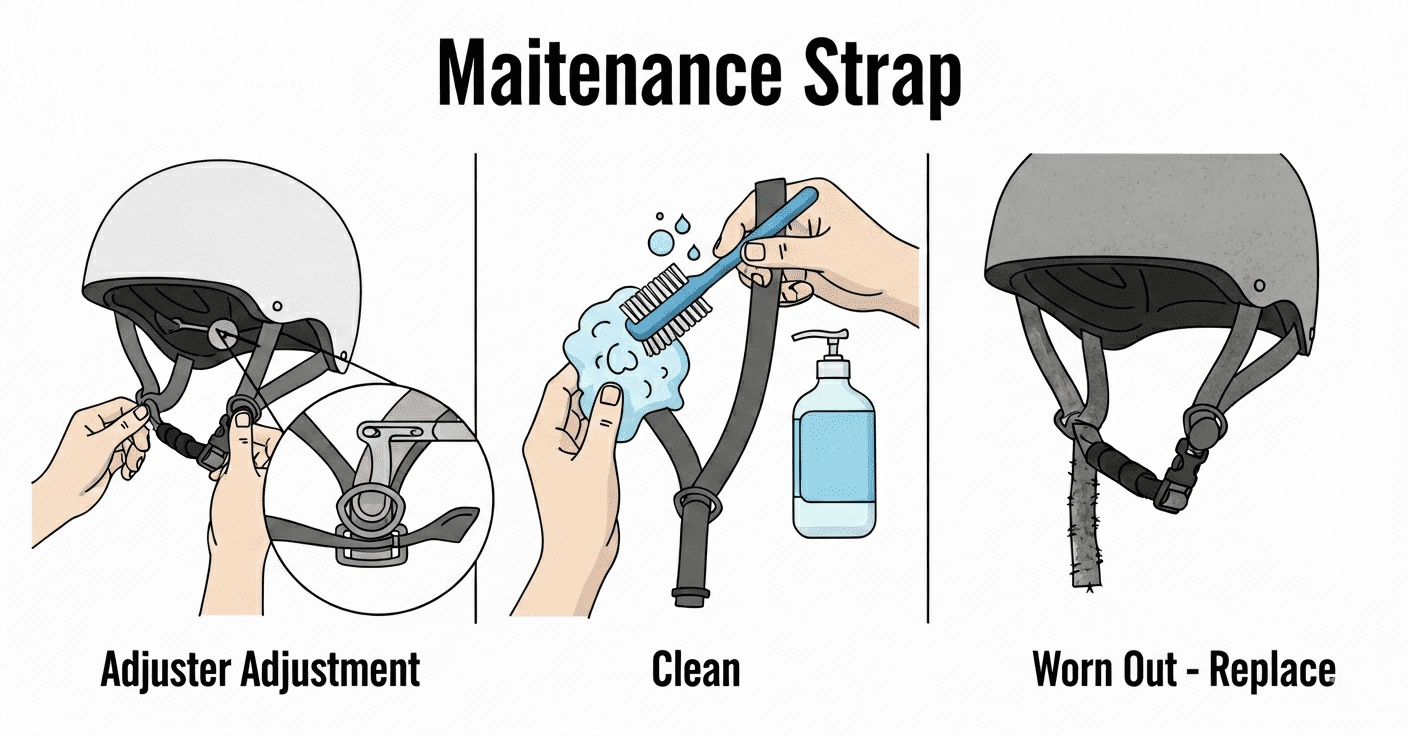 Maitenance Strap

Adjuster Adjustment

Clean

Worn Out - Replace